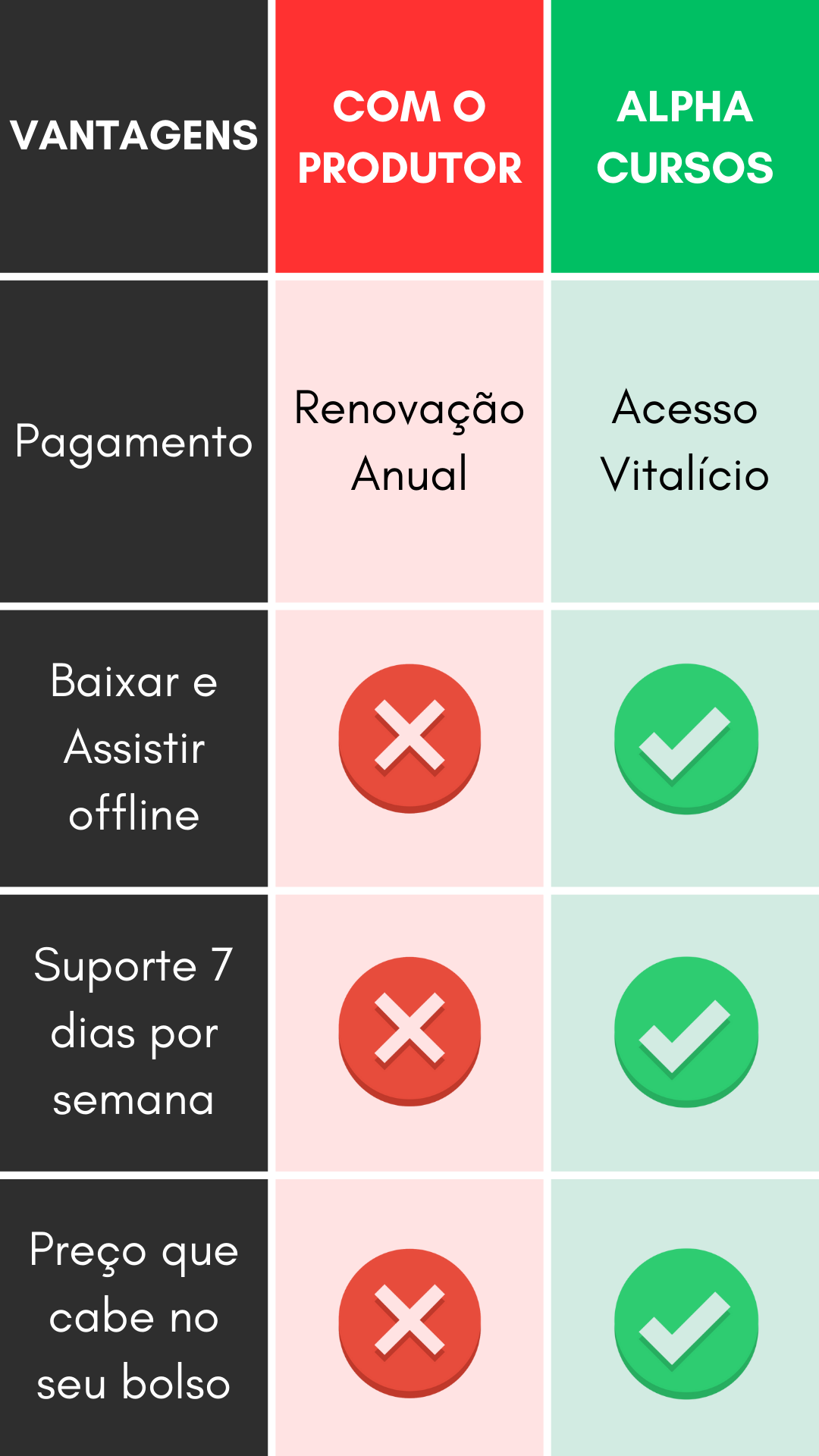 | VANTAGENS | COM O PRODUTOR | ALPHA CURSOS |
|---|---|---|
| Pagamento | Renovação Anual | Acesso Vitalício |
| Baixar e Assistir offline | | |
| Suporte 7 dias por semana | | |
| Preço que cabe no seu bolso | | |